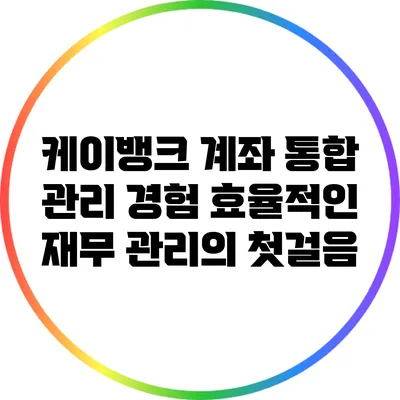 케이뱅크 계좌 통합 관리 경험 효율적인 재무 관리의 첫걸음