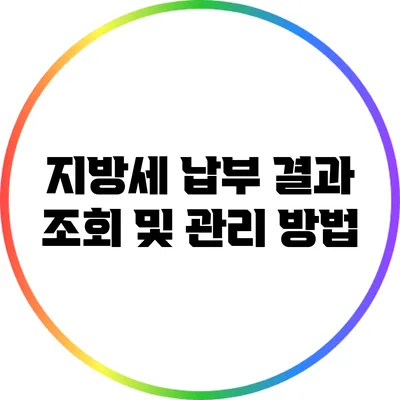 지방세 납부 결과
조회 및 관리 방법