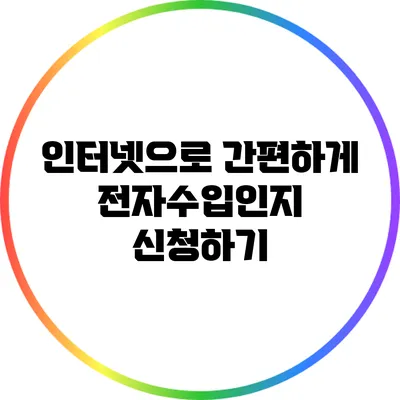 인터넷으로 간편하게 전자수입인지 신청하기