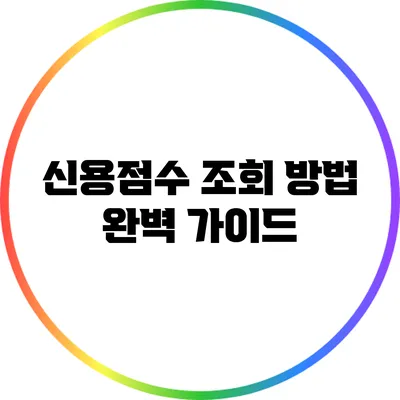 신용점수 조회 방법 완벽 가이드