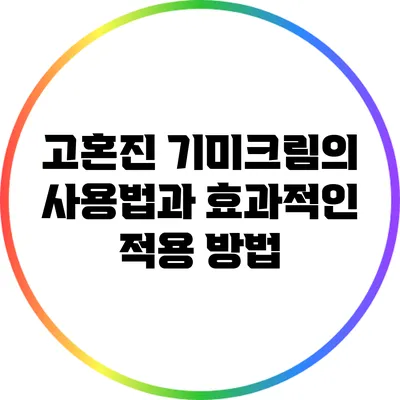 고혼진 기미크림의 사용법과 효과적인 적용 방법