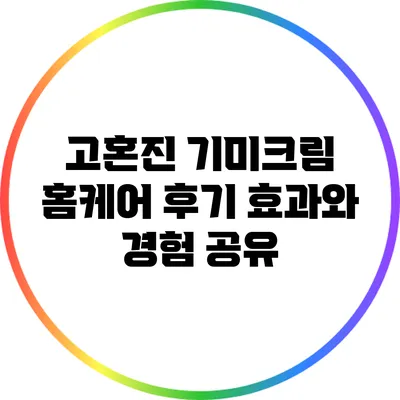 고혼진 기미크림 홈케어 후기 효과와 경험 공유